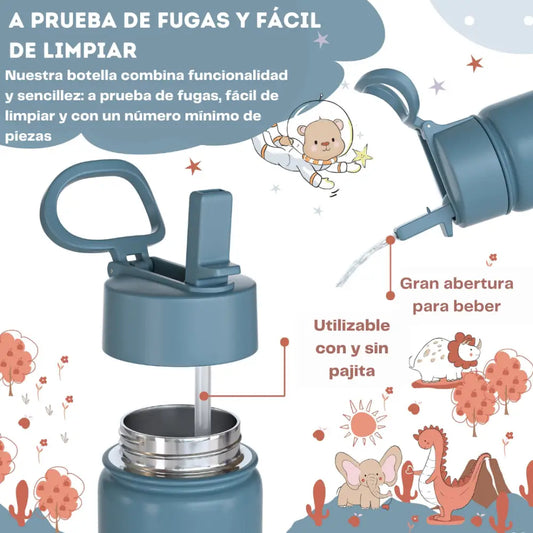 A PRUEBA DE FUGAS Y FÁCIL DE LIMPIAR

Nuestra botella combina funcionalidad y sencillez: a prueba de fugas, fácil de limpiar y con un número mínimo de piezas

Gran abertura para beber

Utilizable con y sin pajita